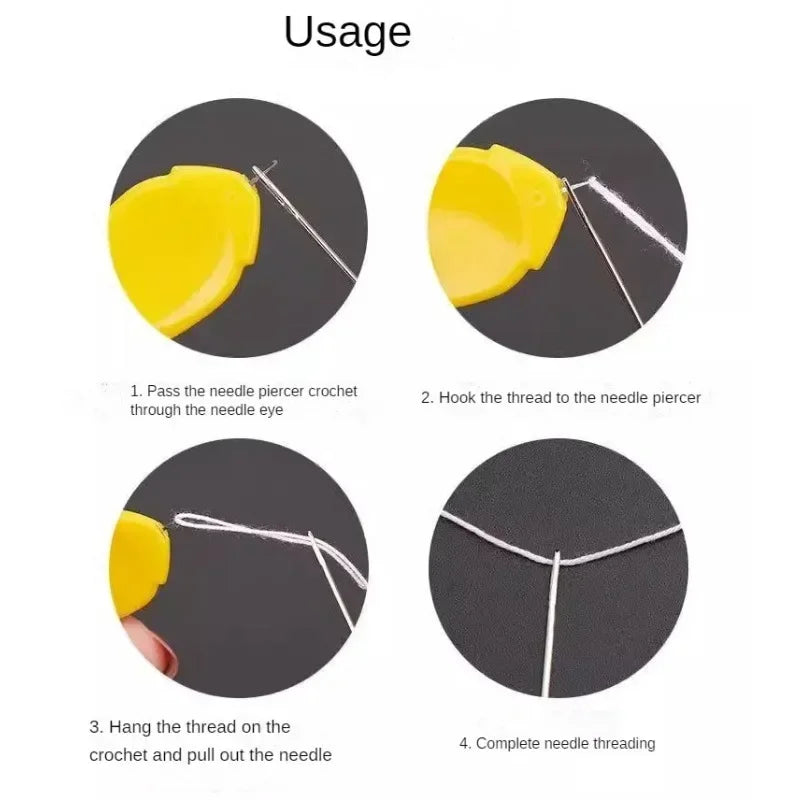 Usage

1. Pass the needle piercer crochet through the needle eye

2. Hook the thread to the needle piercer

3. Hang the thread on the crochet and pull out the needle

4. Complete needle threading