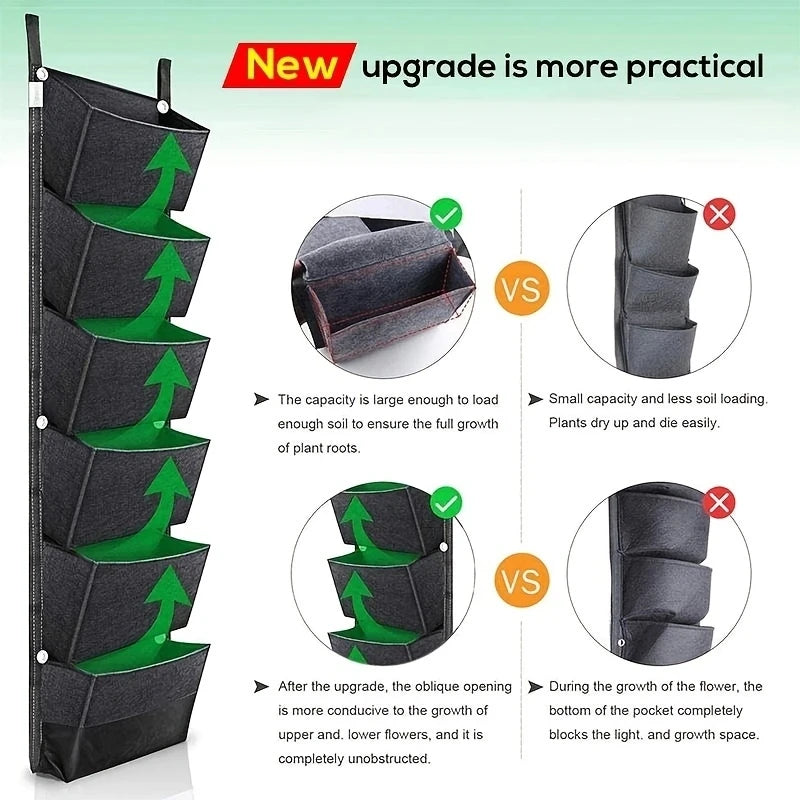 New upgrade is more practical

VS

The capacity is large enough to load enough soil to ensure the full growth of plant roots.

Small capacity and less soil loading. Plants dry up and die easily.

VS

After the upgrade, the oblique opening is more conducive to the growth of upper and. lower flowers, and it is completely unobstructed.

During the growth of the flower, the bottom of the pocket completely blocks the light. and growth space.